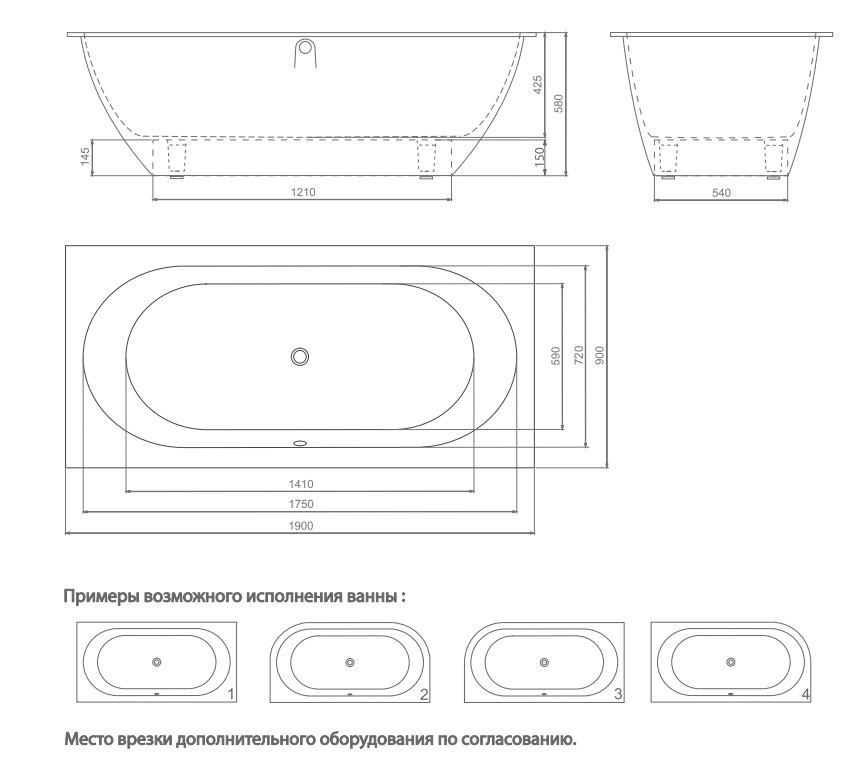 425
580
145
150
1210
540
590
720
900
1410
1750
1900

Примеры возможного исполнения ванны :

1
2
3
4

Место врезки дополнительного оборудования по согласованию.